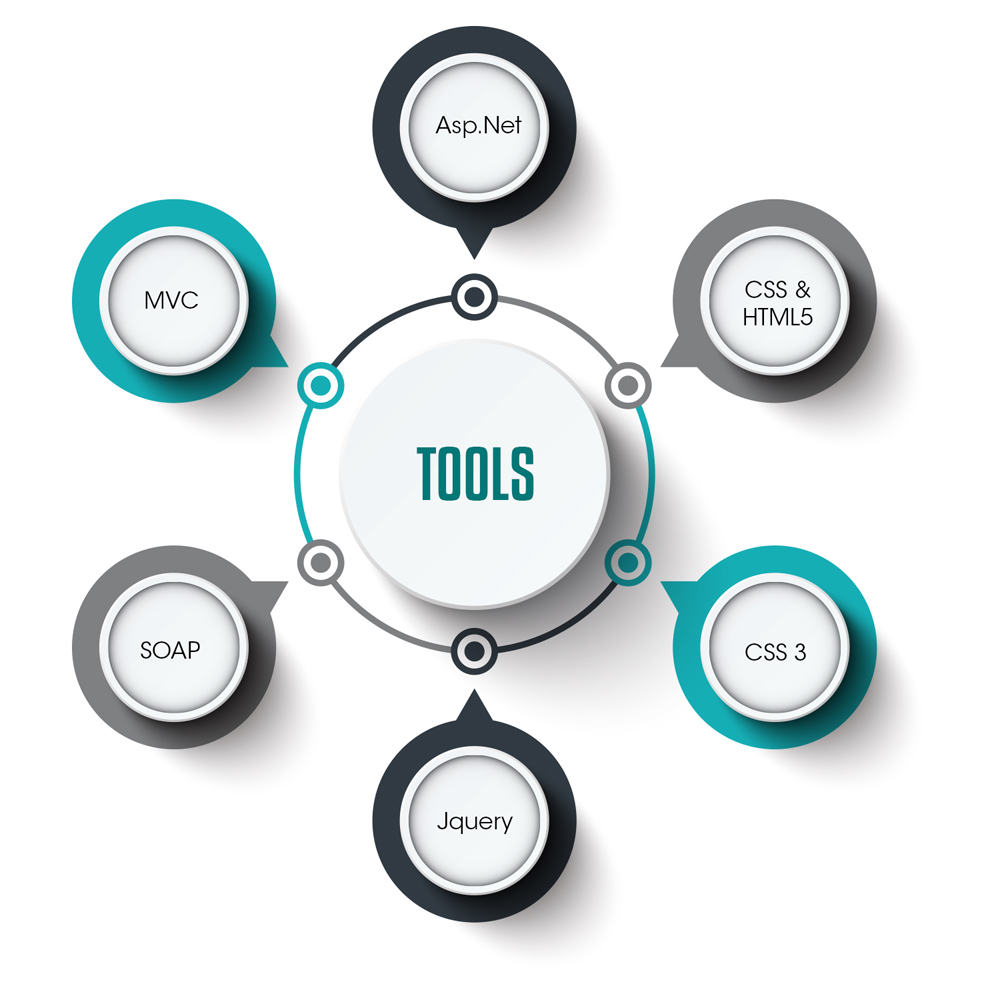 Asp.Net

MVC

CSS &
HTML5

TOOLS

SOAP

CSS 3

Jquery